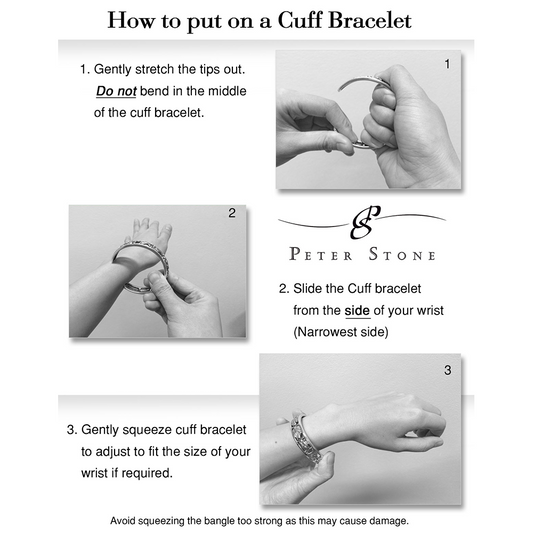 How to put on a Cuff Bracelet

1. Gently stretch the tips out. Do not bend in the middle of the cuff bracelet.

1

2

PS

PETER STONE

2. Slide the Cuff bracelet from the side of your wrist (Narrowest side)

3

3. Gently squeeze cuff bracelet to adjust to fit the size of your wrist if required.

Avoid squeezing the bangle too strong as this may cause damage.